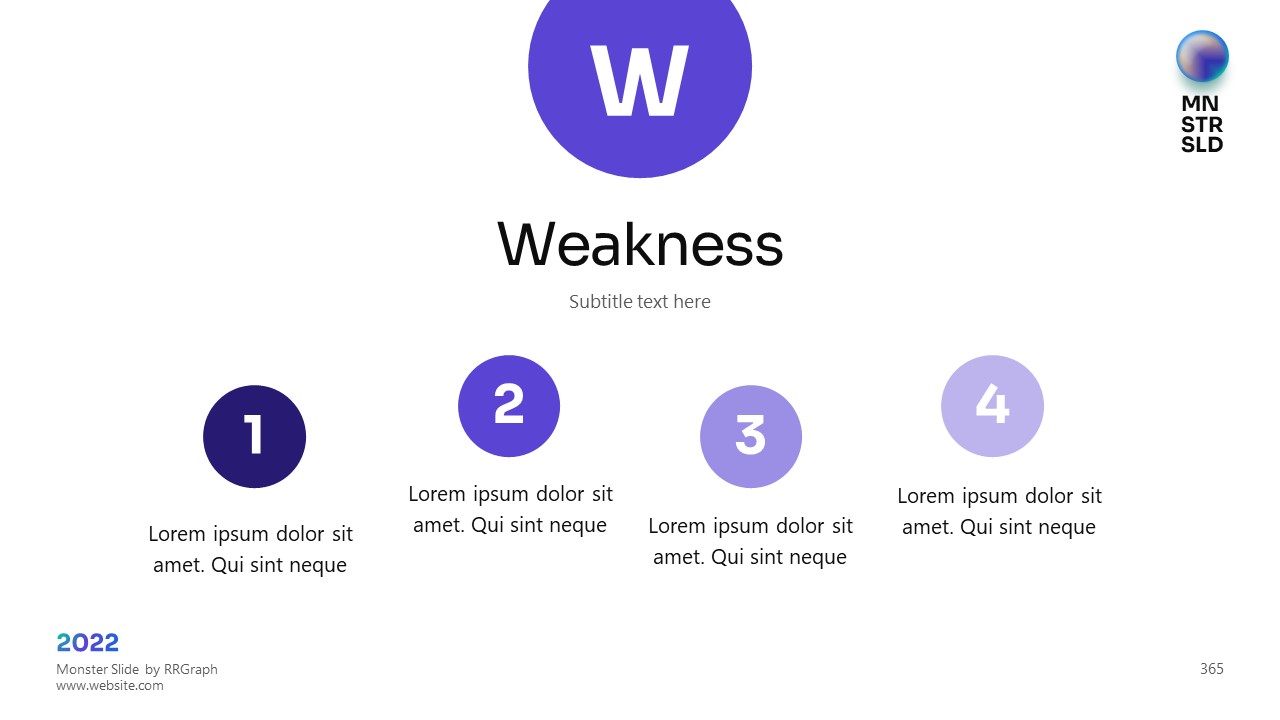 W

MN
STR
SLD

Weakness

Subtitle text here

1

Lorem ipsum dolor sit amet. Qui sint neque

2

Lorem ipsum dolor sit amet. Qui sint neque

3

Lorem ipsum dolor sit amet. Qui sint neque

4

Lorem ipsum dolor sit amet. Qui sint neque

2022

Monster Slide by RRGraph
www.website.com

365